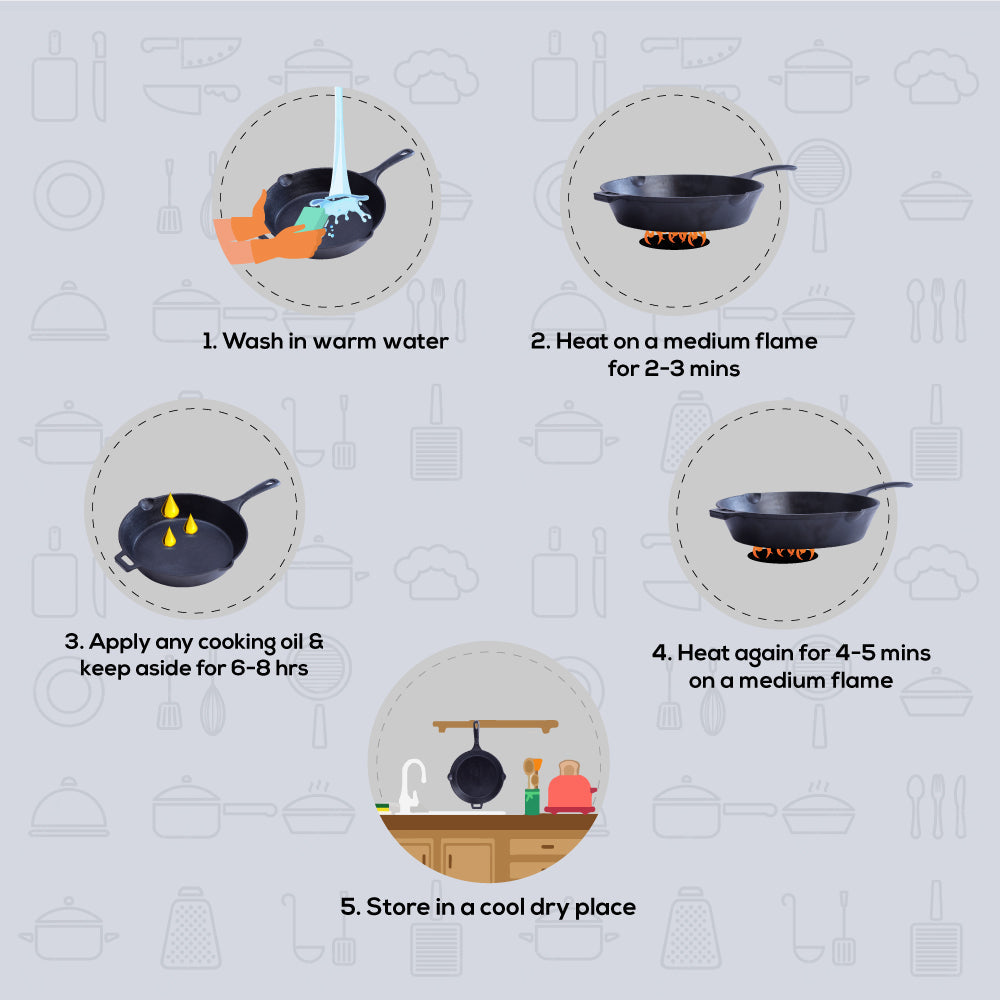 1. Wash in warm water

2. Heat on a medium flame for 2-3 mins

3. Apply any cooking oil & keep aside for 6-8 hrs

4. Heat again for 4-5 mins on a medium flame

5. Store in a cool dry place