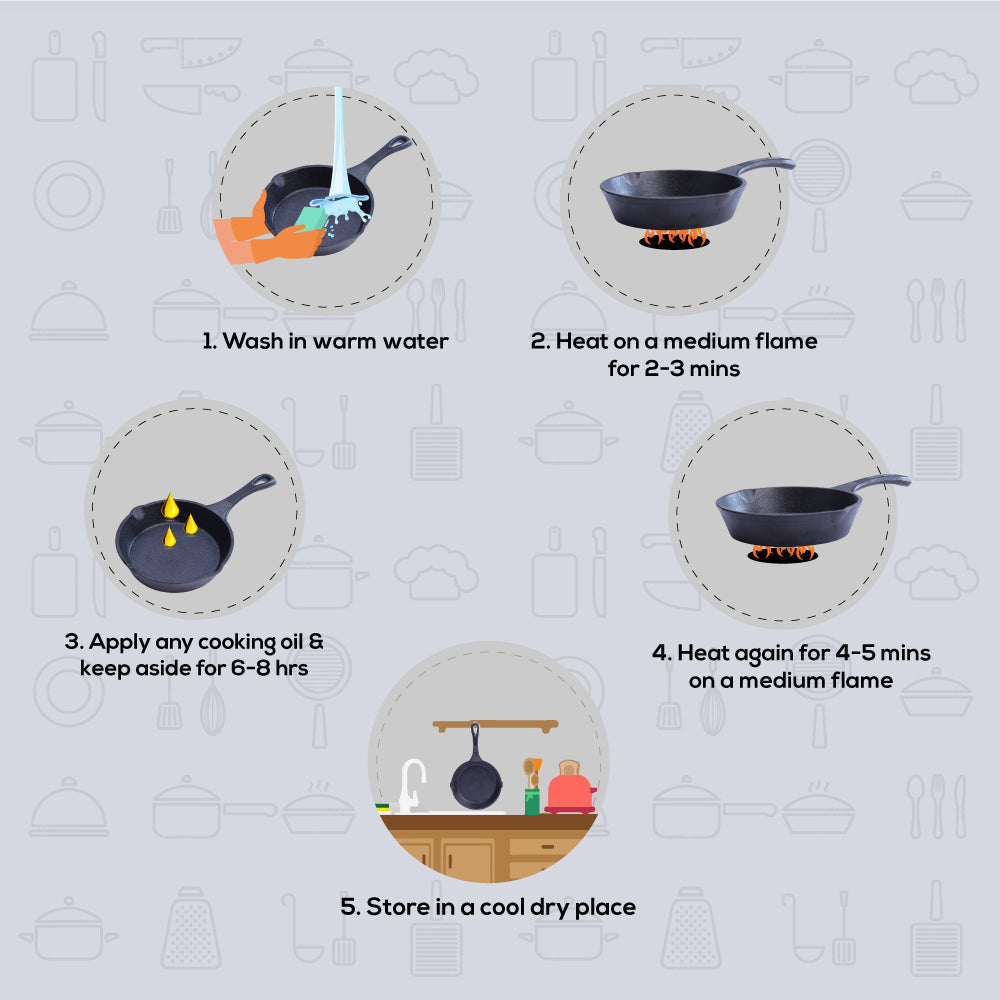 1. Wash in warm water

2. Heat on a medium flame for 2-3 mins

3. Apply any cooking oil & keep aside for 6-8 hrs

4. Heat again for 4-5 mins on a medium flame

5. Store in a cool dry place