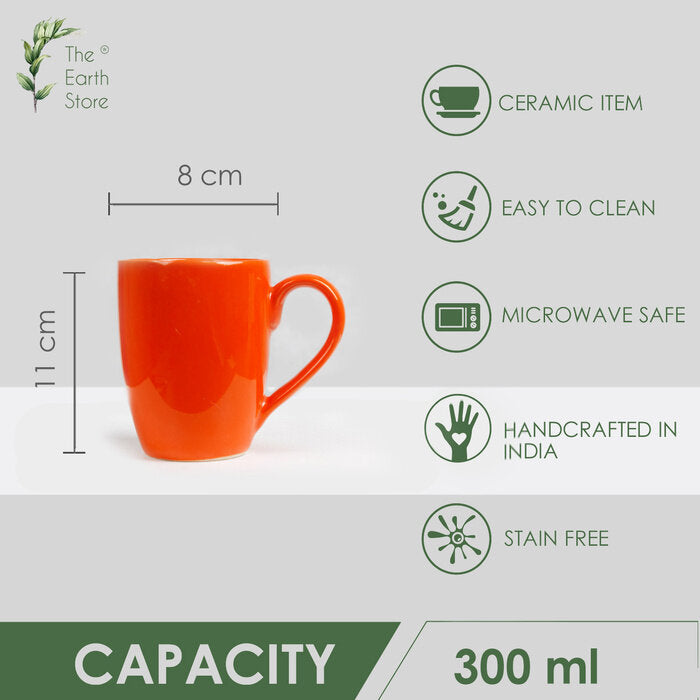 The ® Earth Store

8 cm

11 cm

CERAMIC ITEM

EASY TO CLEAN

MICROWAVE SAFE

HANDCRAFTED IN INDIA

STAIN FREE

CAPACITY

300 ml