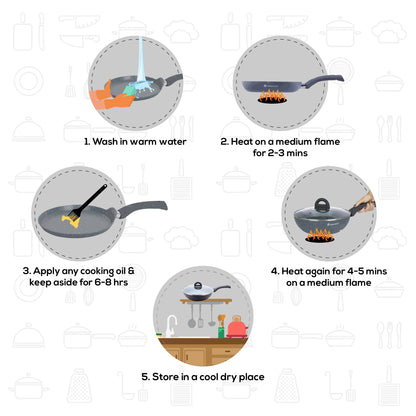 1. Wash in warm water

2. Heat on a medium flame for 2-3 mins

3. Apply any cooking oil & keep aside for 6-8 hrs

4. Heat again for 4-5 mins on a medium flame

5. Store in a cool dry place