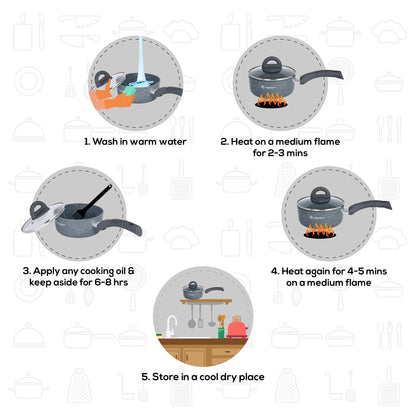 1. Wash in warm water

2. Heat on a medium flame for 2-3 mins

3. Apply any cooking oil & keep aside for 6-8 hrs

4. Heat again for 4-5 mins on a medium flame

5. Store in a cool dry place