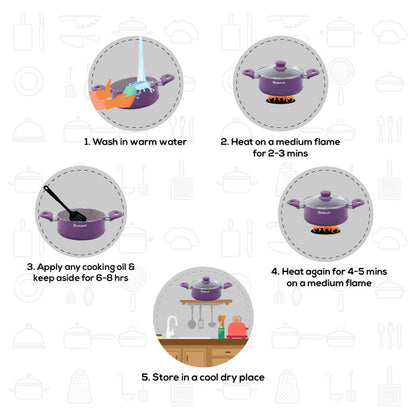 1. Wash in warm water

2. Heat on a medium flame for 2-3 mins

3. Apply any cooking oil & keep aside for 6-8 hrs

4. Heat again for 4-5 mins on a medium flame

5. Store in a cool dry place