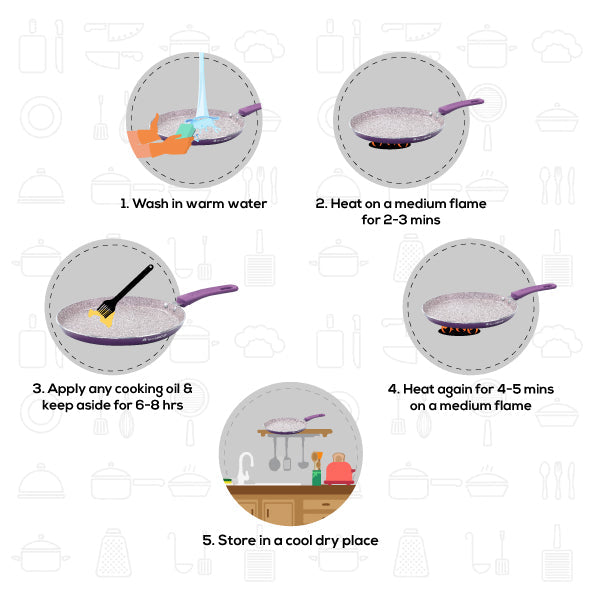 1. Wash in warm water

2. Heat on a medium flame for 2-3 mins

3. Apply any cooking oil & keep aside for 6-8 hrs

4. Heat again for 4-5 mins on a medium flame

5. Store in a cool dry place