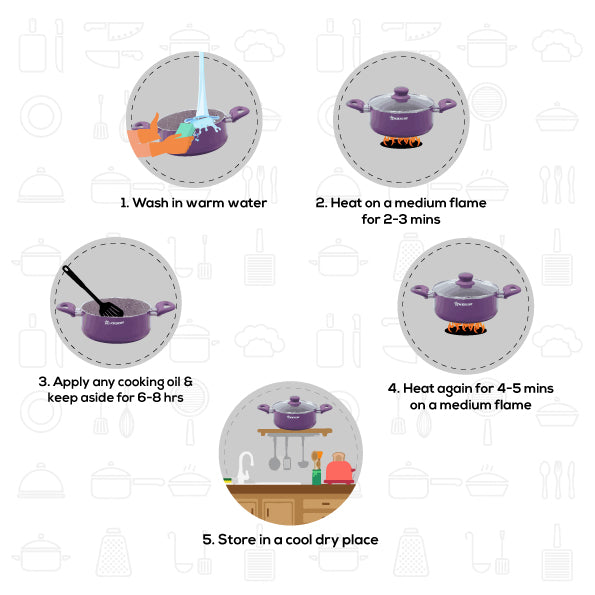 1. Wash in warm water

2. Heat on a medium flame for 2-3 mins

3. Apply any cooking oil & keep aside for 6-8 hrs

4. Heat again for 4-5 mins on a medium flame

5. Store in a cool dry place