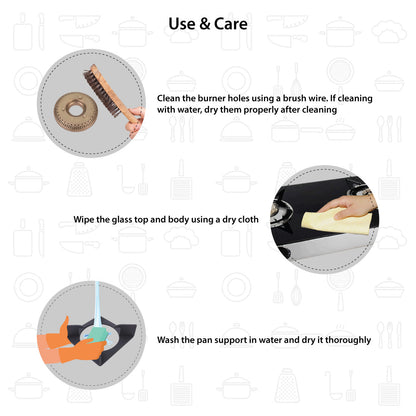 Use & Care

Clean the burner holes using a brush wire. If cleaning with water, dry them properly after cleaning

Wipe the glass top and body using a dry cloth

Wash the pan support in water and dry it thoroughly