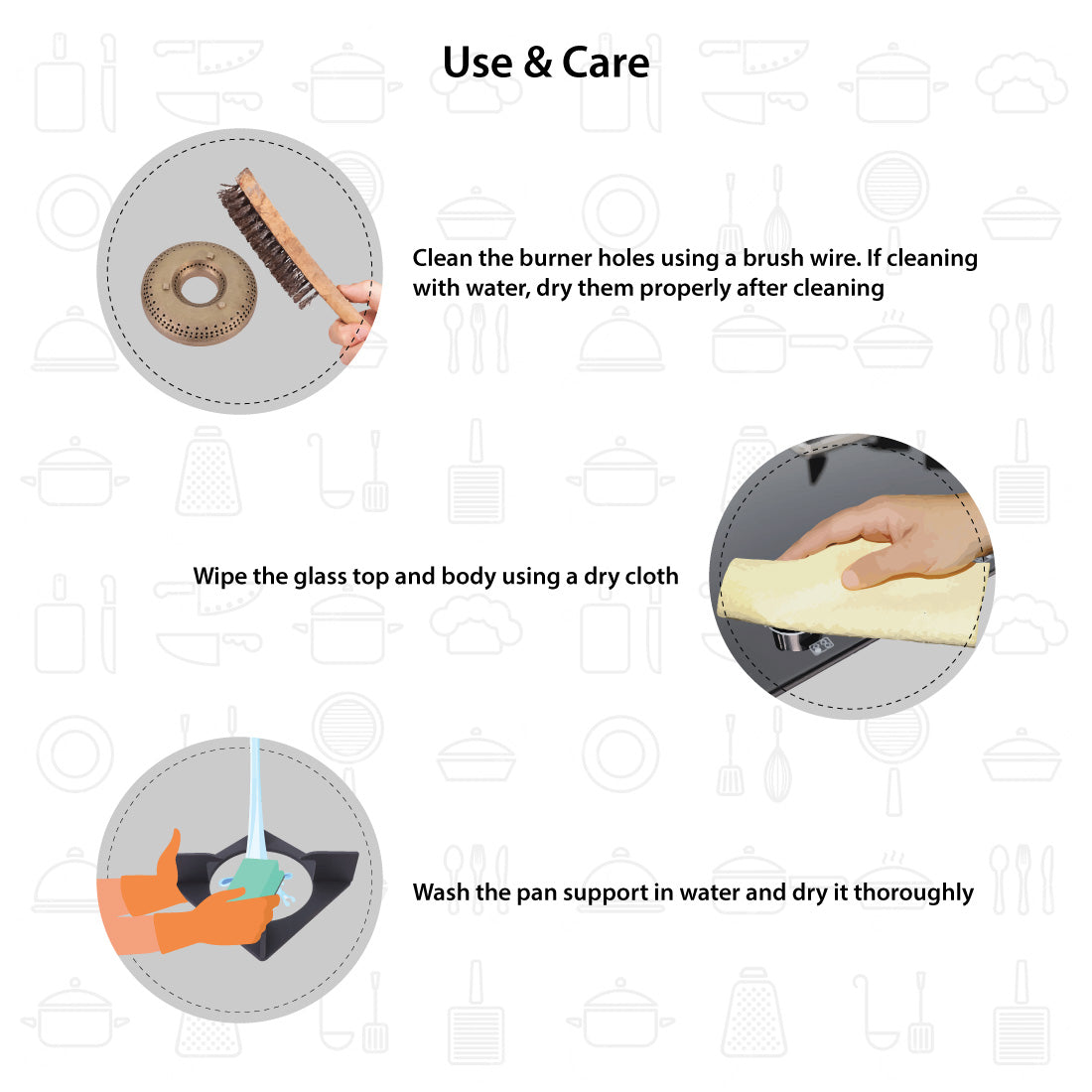 Use & Care

Clean the burner holes using a brush wire. If cleaning with water, dry them properly after cleaning

Wipe the glass top and body using a dry cloth

Wash the pan support in water and dry it thoroughly