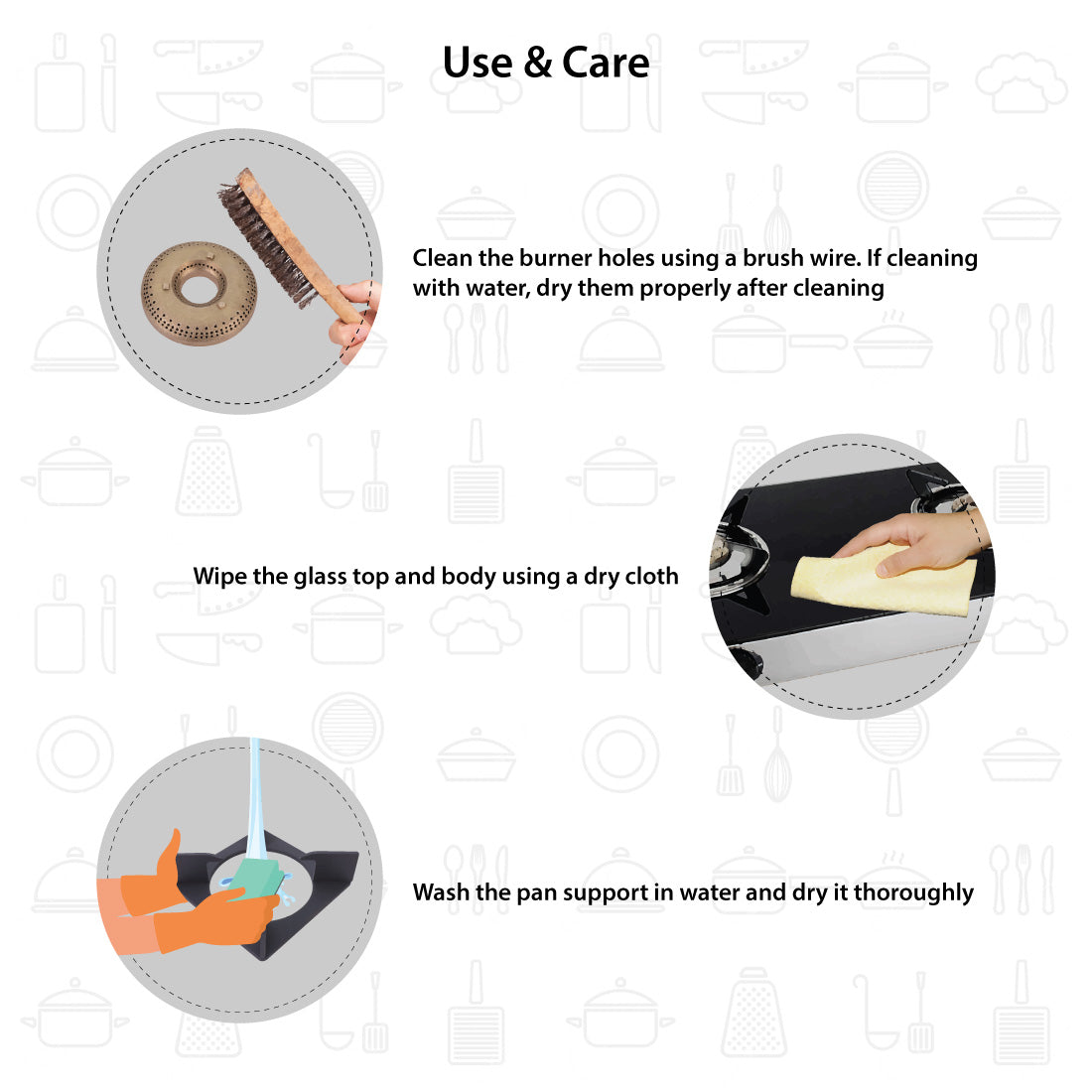 Use & Care

Clean the burner holes using a brush wire. If cleaning with water, dry them properly after cleaning

Wipe the glass top and body using a dry cloth

Wash the pan support in water and dry it thoroughly